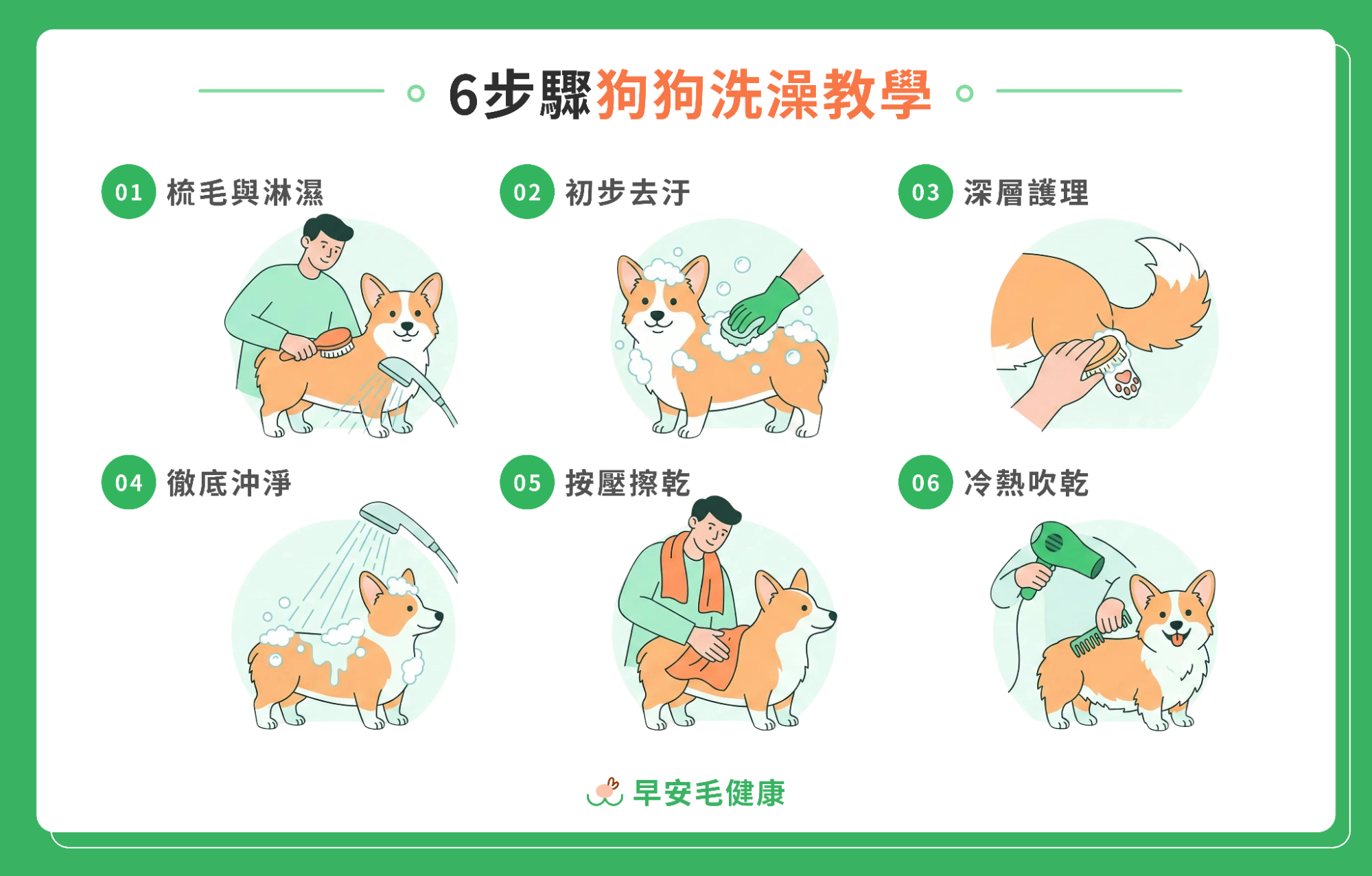 6步驟狗狗洗澡教學

01 梳毛與淋濕

02 初步去汙

03 深層護理

04 徹底沖淨

05 按壓擦乾

06 冷熱吹乾

早安毛健康