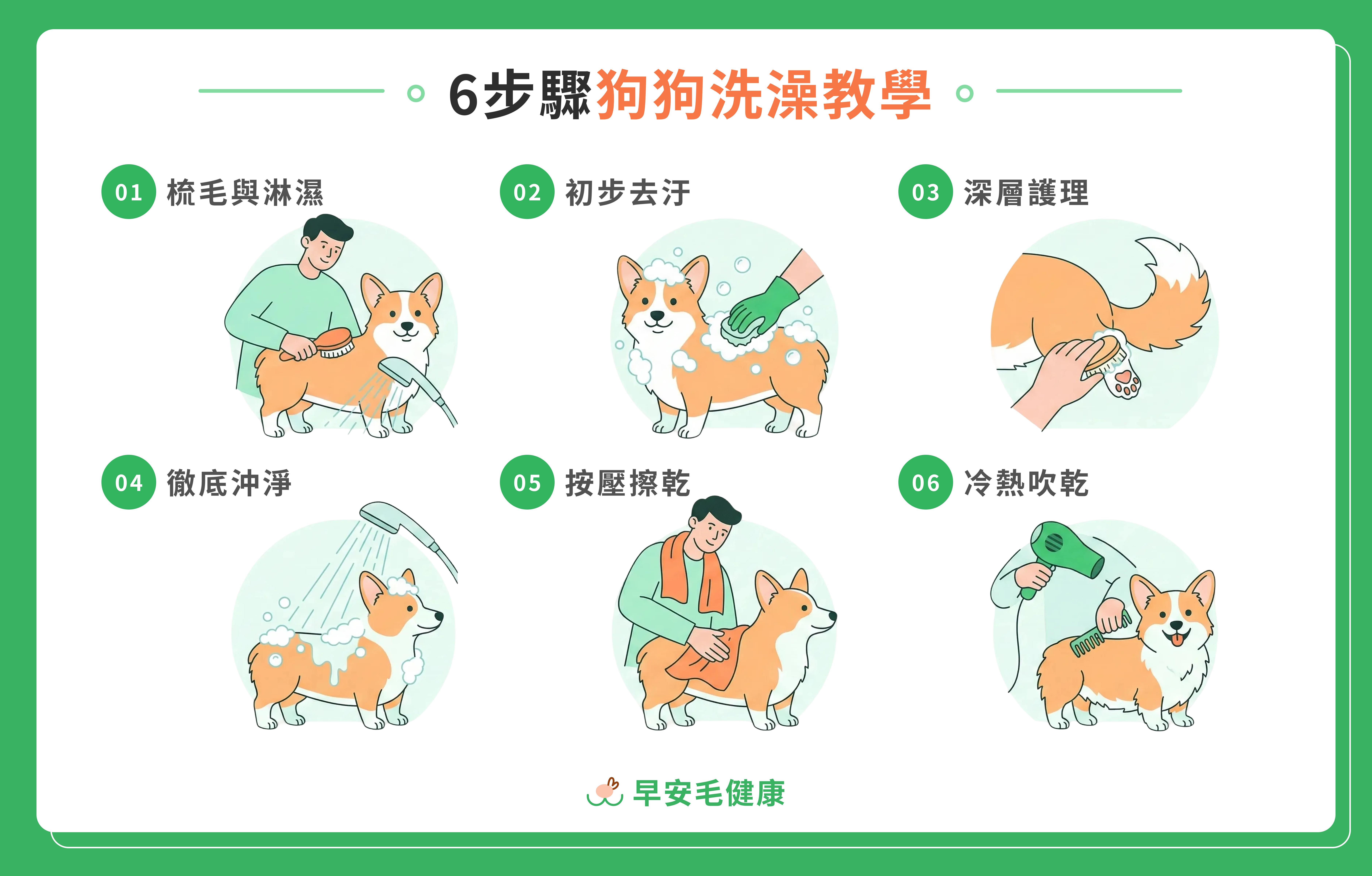 6步驟狗狗洗澡教學

01 梳毛與淋濕

02 初步去汙

03 深層護理

04 徹底沖淨

05 按壓擦乾

06 冷熱吹乾

早安毛健康