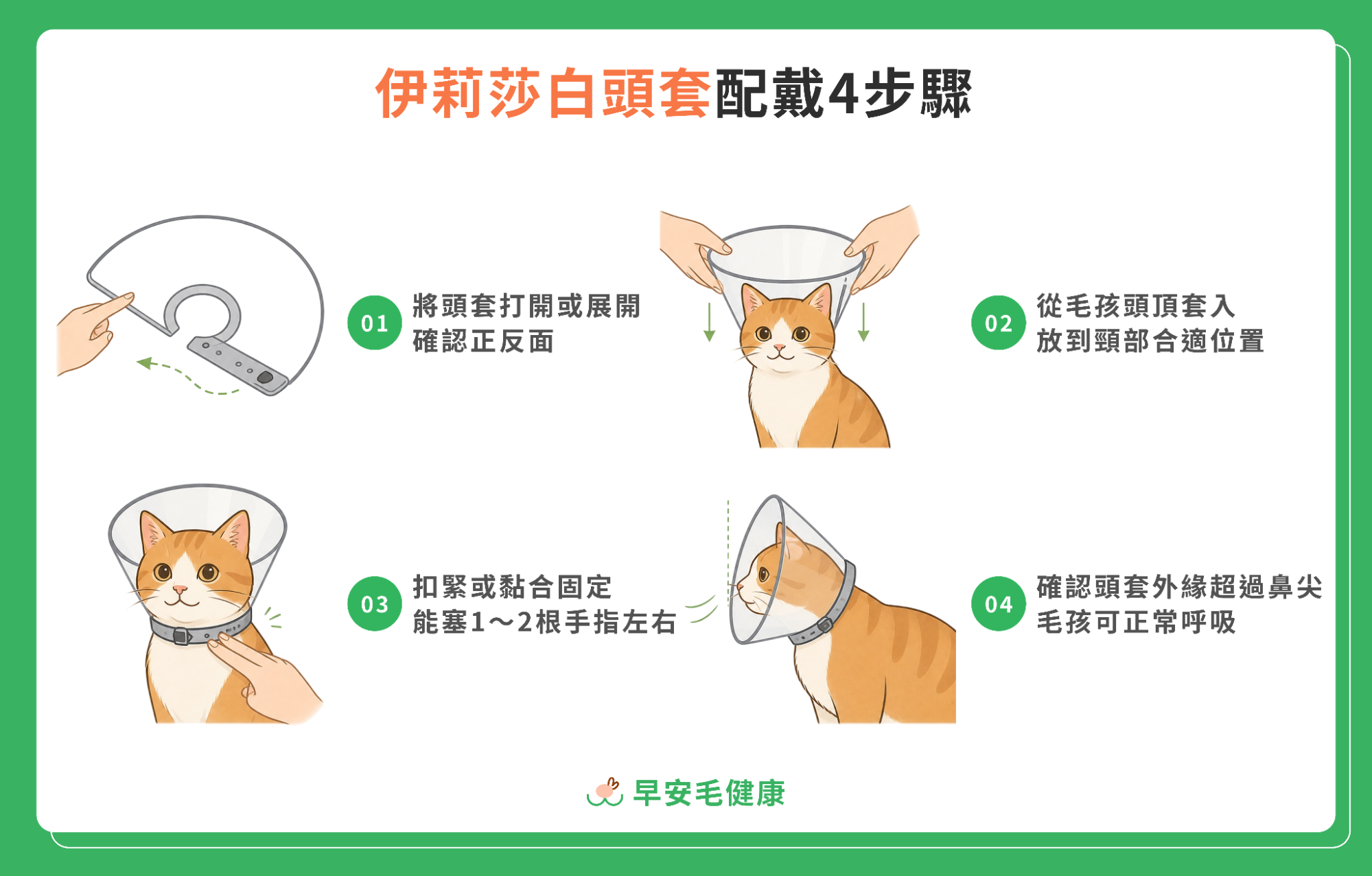 伊莉莎白頭套配戴4步驟

01 將頭套打開或展開
確認正反面

02 從毛孩頭頂套入
放到頸部合適位置

03 扣緊或黏合固定
能塞1～2根手指左右

04 確認頭套外緣超過鼻尖
毛孩可正常呼吸

早安毛健康